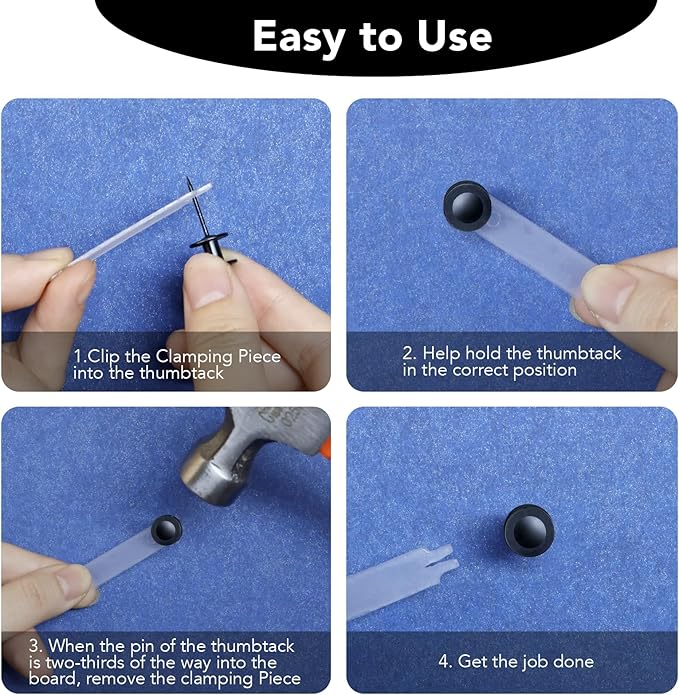 Easy to Use

1.Clip the Clamping Piece into the thumbtack

2. Help hold the thumbtack in the correct position

3. When the pin of the thumbtack is two-thirds of the way into the board, remove the clamping Piece

4. Get the job done