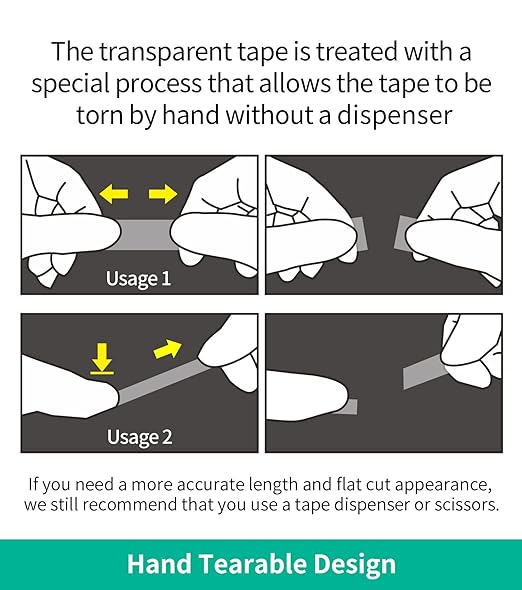 The transparent tape is treated with a special process that allows the tape to be torn by hand without a dispenser

Usage 1

Usage 2

If you need a more accurate length and flat cut appearance, we still recommend that you use a tape dispenser or scissors.

Hand Tearable Design