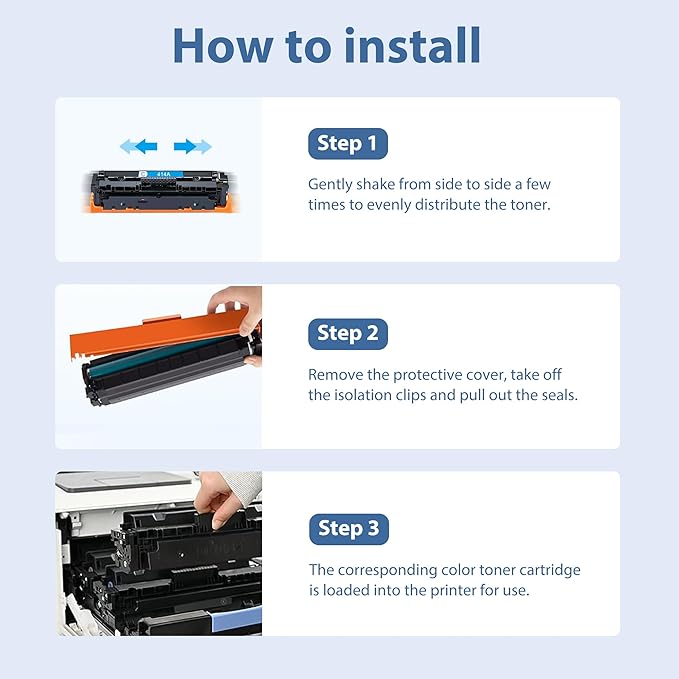 How to install

414A

Step 1

Gently shake from side to side a few times to evenly distribute the toner.

Step 2

Remove the protective cover, take off the isolation clips and pull out the seals.

Step 3

The corresponding color toner cartridge is loaded into the printer for use.