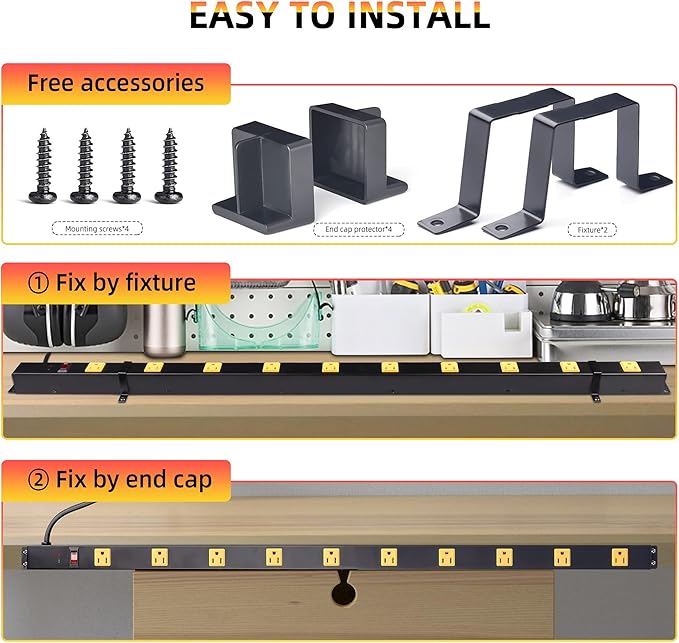 EASY TO INSTALL

Free accessories

Mounting screws*4

End cap protector*4

Fixture*2

① Fix by fixture

② Fix by end cap