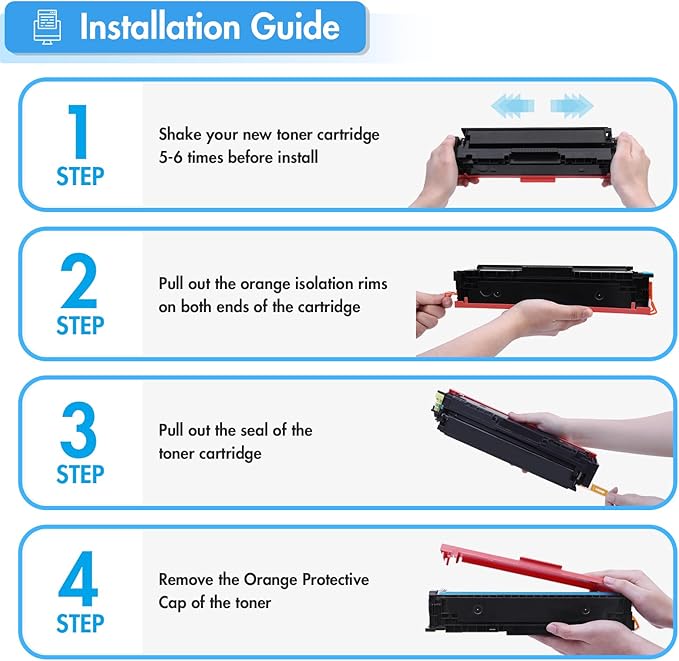 Installation Guide

1
STEP

Shake your new toner cartridge 5-6 times before install

2
STEP

Pull out the orange isolation rims on both ends of the cartridge

3
STEP

Pull out the seal of the toner cartridge

4
STEP

Remove the Orange Protective Cap of the toner