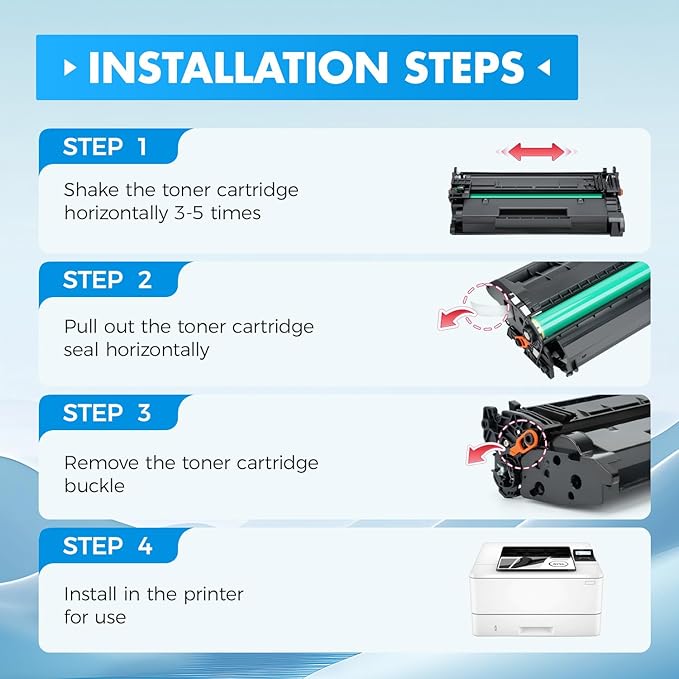 INSTALLATION STEPS

STEP 1

Shake the toner cartridge horizontally 3-5 times

STEP 2

Pull out the toner cartridge seal horizontally

STEP 3

Remove the toner cartridge buckle

STEP 4

Install in the printer for use