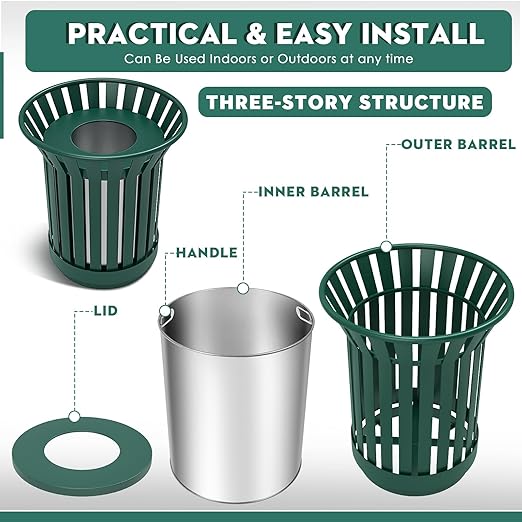 PRACTICAL & EASY INSTALL
Can Be Used Indoors or Outdoors at any time

THREE-STORY STRUCTURE

OUTER BARREL

INNER BARREL

HANDLE

LID