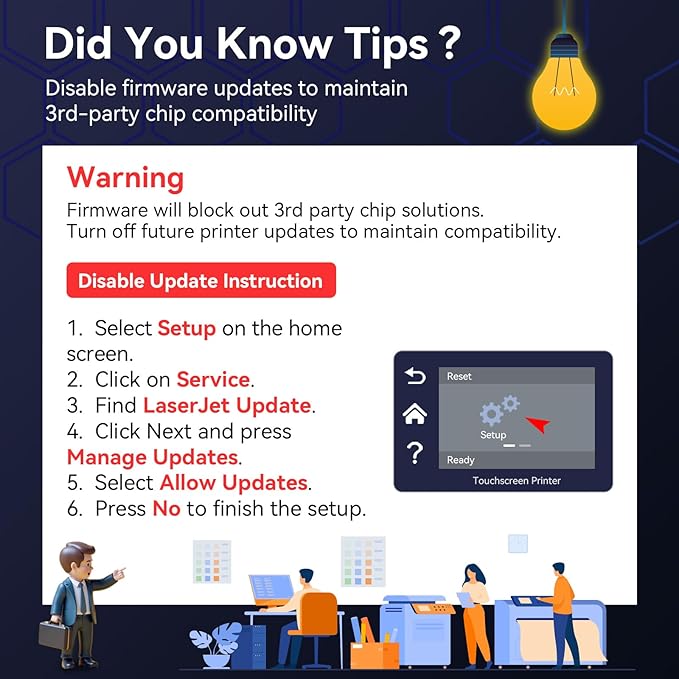 Did You Know Tips ?
Disable firmware updates to maintain 3rd-party chip compatibility

Warning
Firmware will block out 3rd party chip solutions.
Turn off future printer updates to maintain compatibility.

Disable Update Instruction

1. Select Setup on the home screen.
2. Click on Service.
3. Find LaserJet Update.
4. Click Next and press Manage Updates.
5. Select Allow Updates.
6. Press No to finish the setup.

Reset
Setup
Ready
Touchscreen Printer