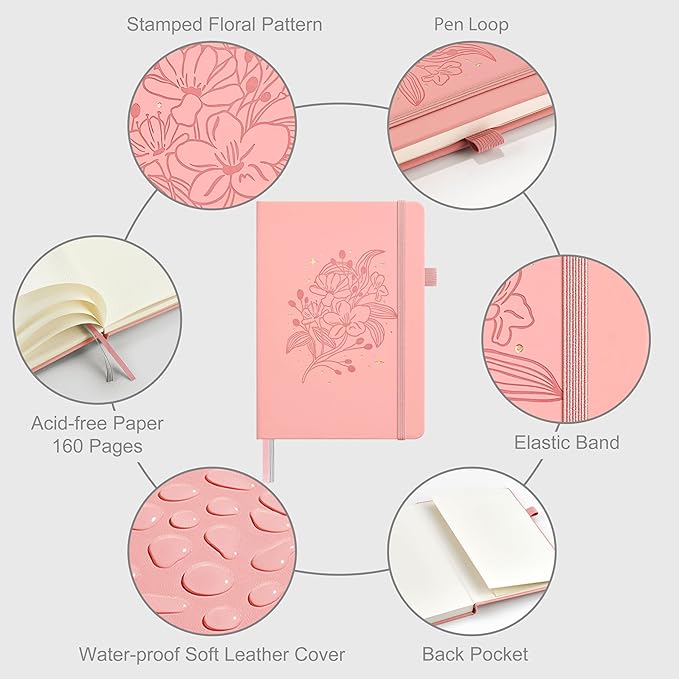 Stamped Floral Pattern

Pen Loop

Acid-free Paper
160 Pages

Elastic Band

Water-proof Soft Leather Cover

Back Pocket