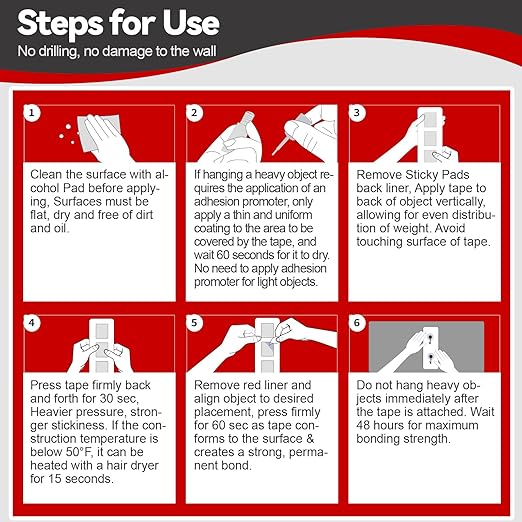 Steps for Use
No drilling, no damage to the wall

1
Clean the surface with alcohol Pad before applying, Surfaces must be flat, dry and free of dirt and oil.

2
If hanging a heavy object requires the application of an adhesion promoter, only apply a thin and uniform coating to the area to be covered by the tape, and wait 60 seconds for it to dry. No need to apply adhesion promoter for light objects.

3
Remove Sticky Pads back liner, Apply tape to back of object vertically, allowing for even distribution of weight. Avoid touching surface of tape.

4
Press tape firmly back and forth for 30 sec, Heavier pressure, stronger stickiness. If the construction temperature is below 50°F, it can be heated with a hair dryer for 15 seconds.

5
Remove red liner and align object to desired placement, press firmly for 60 sec as tape conforms to the surface & creates a strong, permanent bond.

6
Do not hang heavy objects immediately after the tape is attached. Wait 48 hours for maximum bonding strength.