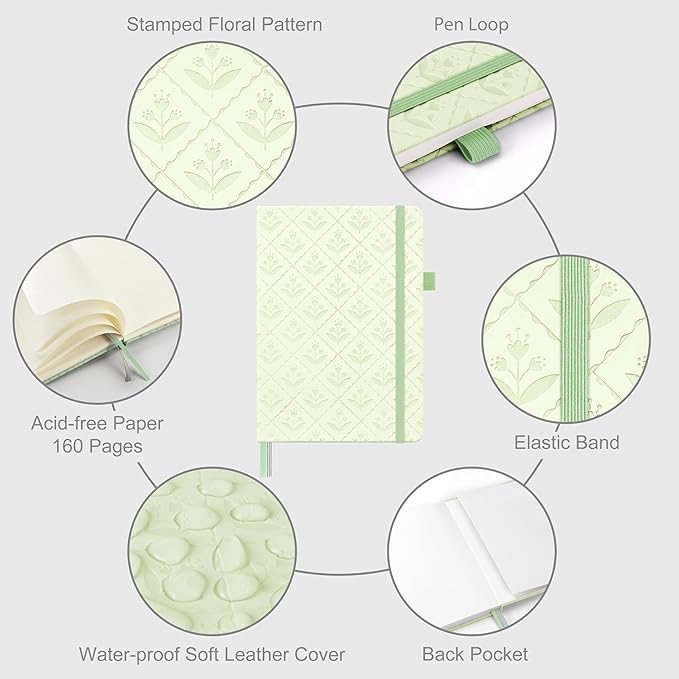 Stamped Floral Pattern

Pen Loop

Acid-free Paper
160 Pages

Elastic Band

Water-proof Soft Leather Cover

Back Pocket