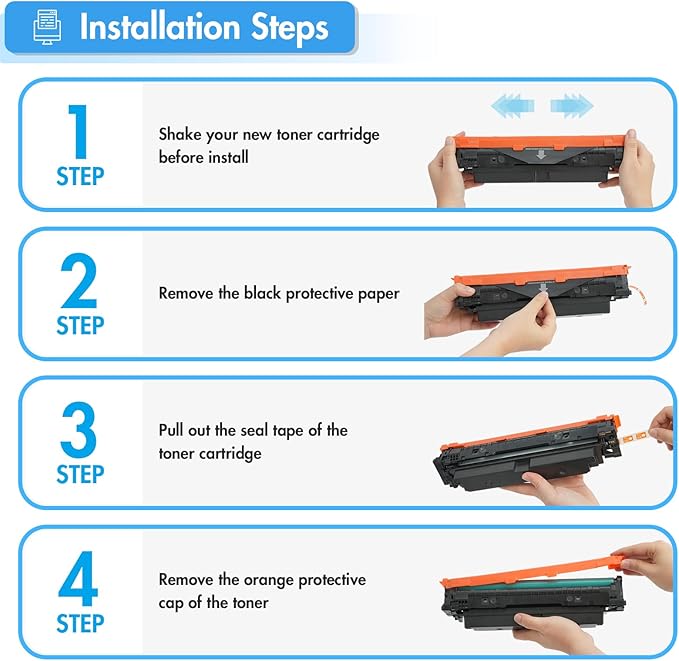 Installation Steps

1
STEP
Shake your new toner cartridge before install

2
STEP
Remove the black protective paper

3
STEP
Pull out the seal tape of the toner cartridge

4
STEP
Remove the orange protective cap of the toner