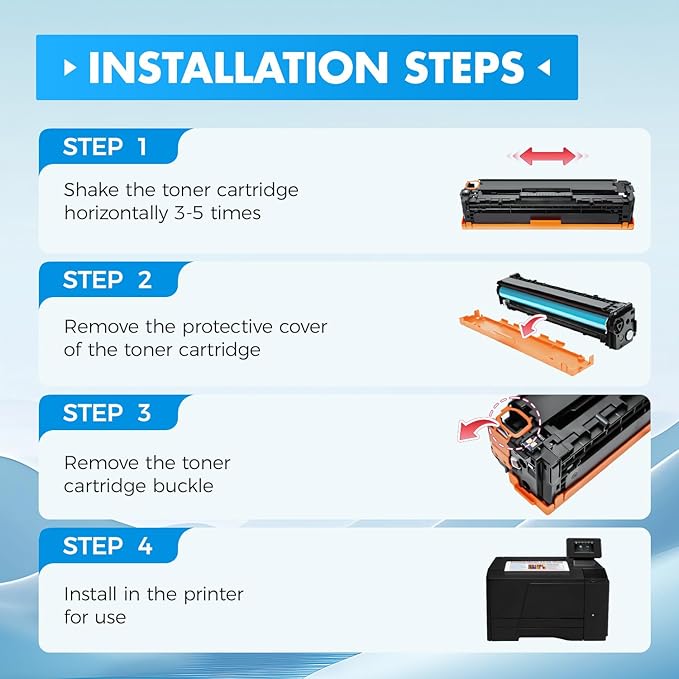 INSTALLATION STEPS

STEP 1

Shake the toner cartridge horizontally 3-5 times

STEP 2

Remove the protective cover of the toner cartridge

STEP 3

Remove the toner cartridge buckle

STEP 4

Install in the printer for use