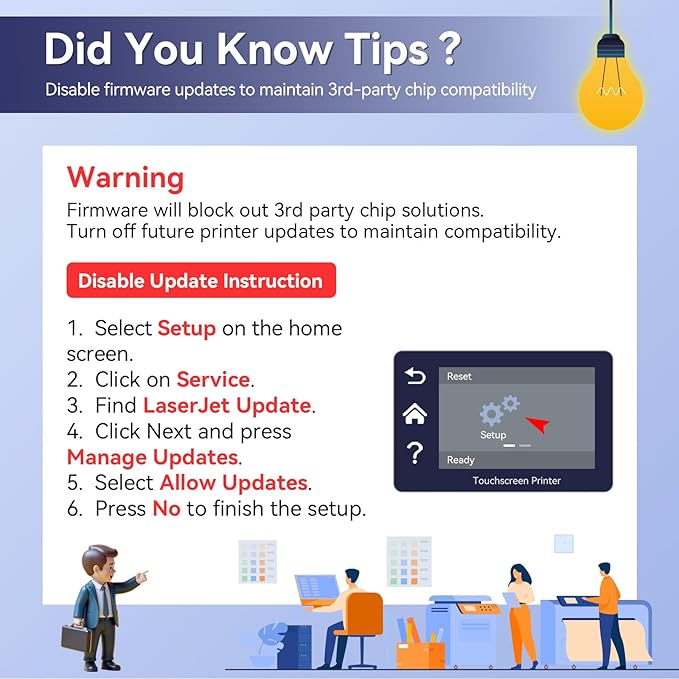 Did You Know Tips ?
Disable firmware updates to maintain 3rd-party chip compatibility

Warning
Firmware will block out 3rd party chip solutions.
Turn off future printer updates to maintain compatibility.

Disable Update Instruction

1. Select Setup on the home screen.
2. Click on Service.
3. Find LaserJet Update.
4. Click Next and press Manage Updates.
5. Select Allow Updates.
6. Press No to finish the setup.

Reset
Setup
Ready
Touchscreen Printer