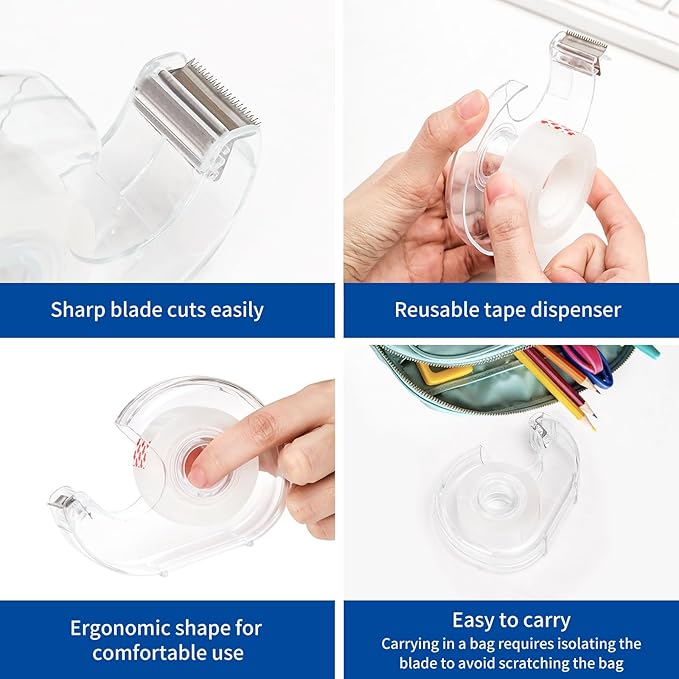 Sharp blade cuts easily

Reusable tape dispenser

Ergonomic shape for comfortable use

Easy to carry

Carrying in a bag requires isolating the blade to avoid scratching the bag