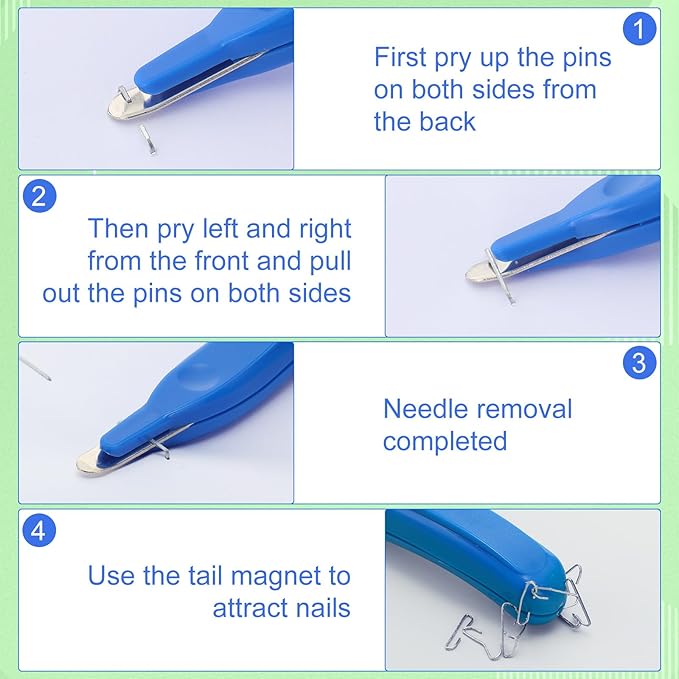 1

First pry up the pins on both sides from the back

2

Then pry left and right from the front and pull out the pins on both sides

3

Needle removal completed

4

Use the tail magnet to attract nails