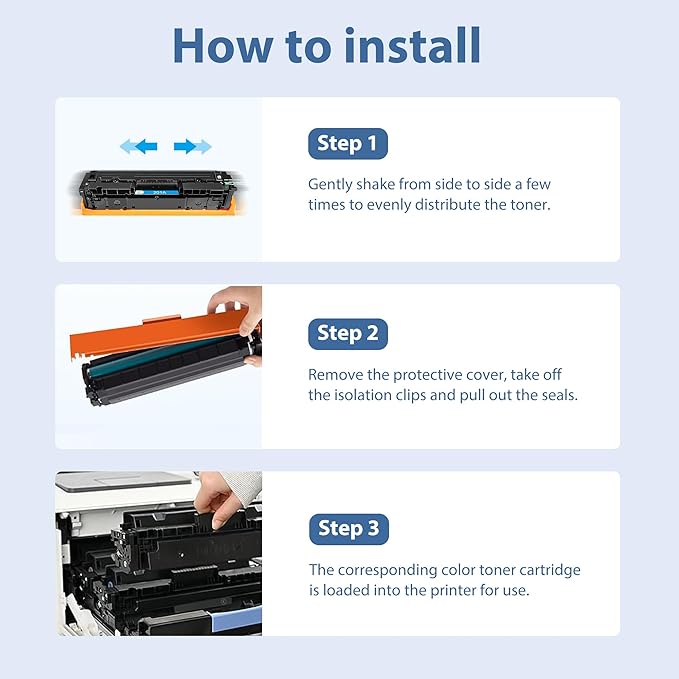 How to install

201A

Step 1

Gently shake from side to side a few times to evenly distribute the toner.

Step 2

Remove the protective cover, take off the isolation clips and pull out the seals.

Step 3

The corresponding color toner cartridge is loaded into the printer for use.