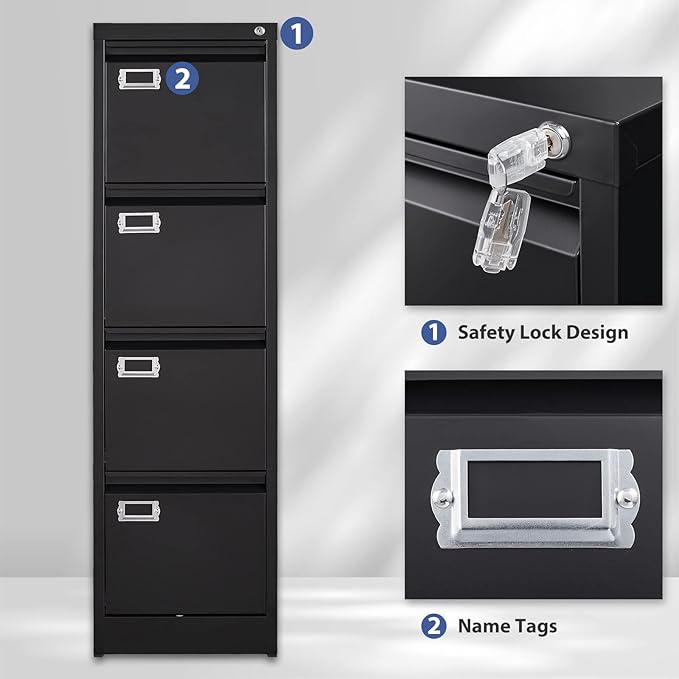 1
2
1 Safety Lock Design
2 Name Tags