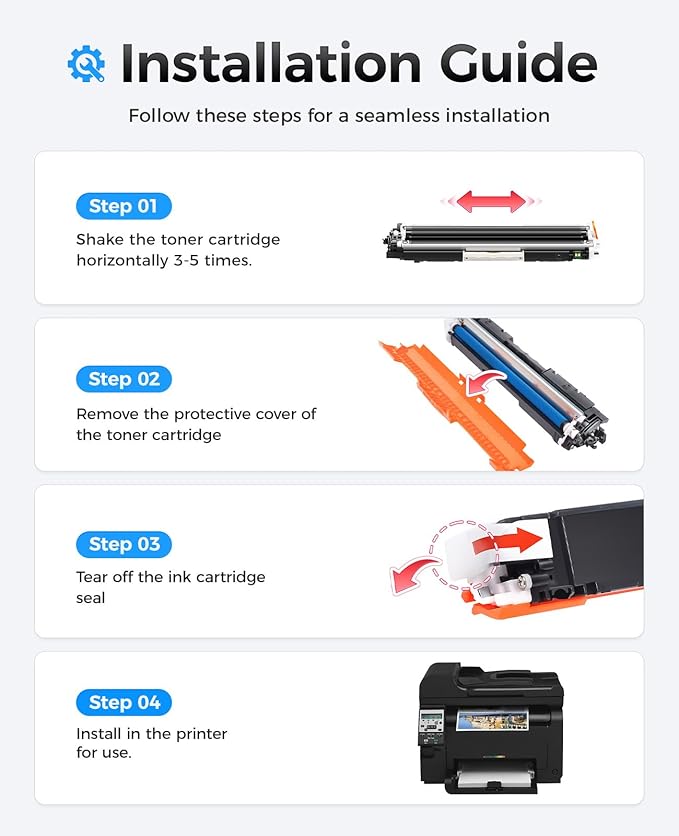 Installation Guide

Follow these steps for a seamless installation

Step 01

Shake the toner cartridge horizontally 3-5 times.

Step 02

Remove the protective cover of the toner cartridge

Step 03

Tear off the ink cartridge seal

Step 04

Install in the printer for use.