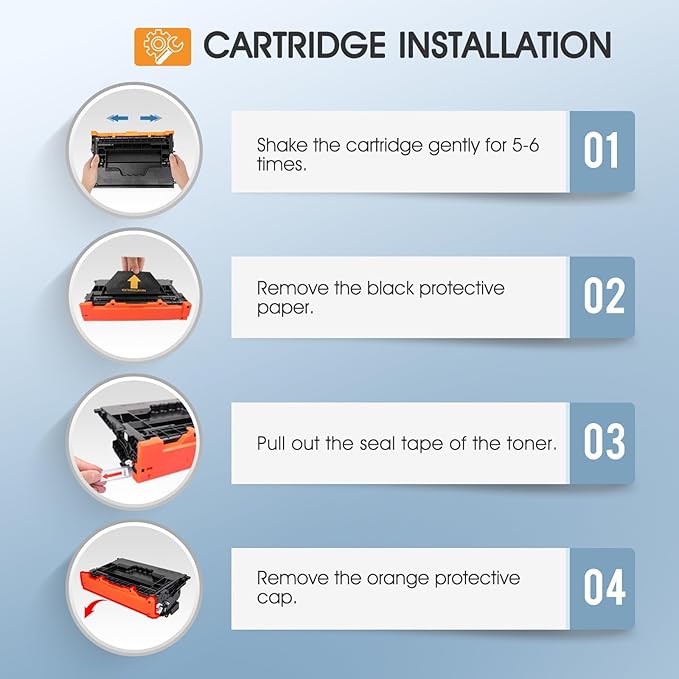 CARTRIDGE INSTALLATION

Shake the cartridge gently for 5-6 times.

01

Remove the black protective paper.

02

Pull out the seal tape of the toner.

03

Remove the orange protective cap.

04