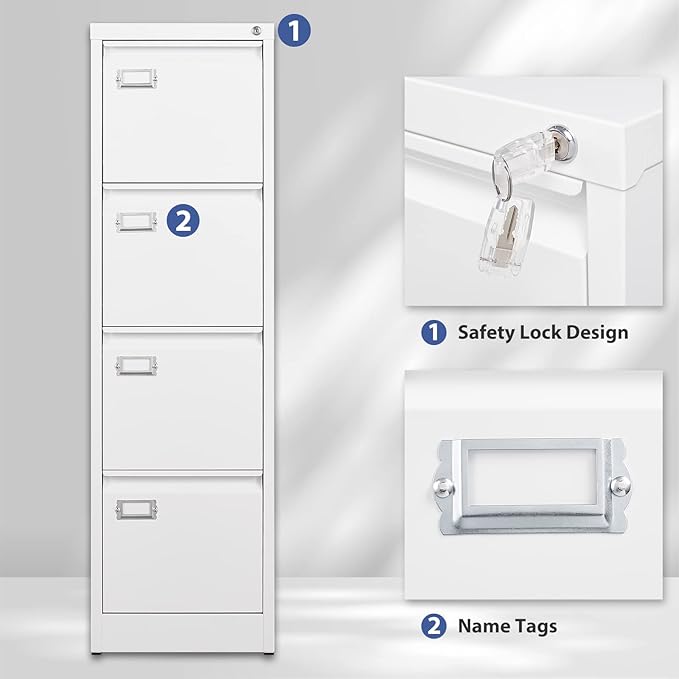 1

2

1 Safety Lock Design

2 Name Tags