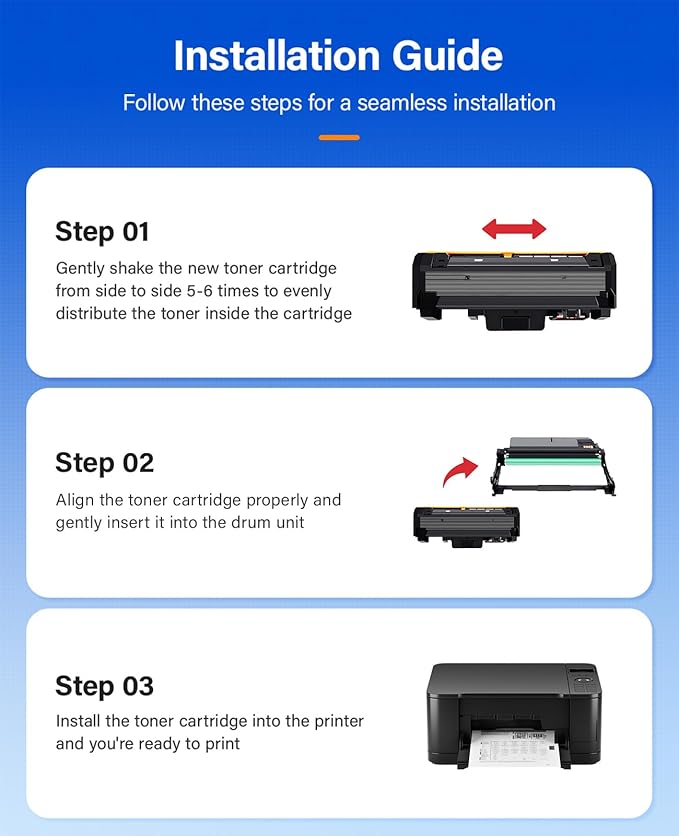 Installation Guide

Follow these steps for a seamless installation

Step 01

Gently shake the new toner cartridge from side to side 5-6 times to evenly distribute the toner inside the cartridge

Step 02

Align the toner cartridge properly and gently insert it into the drum unit

Step 03

Install the toner cartridge into the printer and you're ready to print